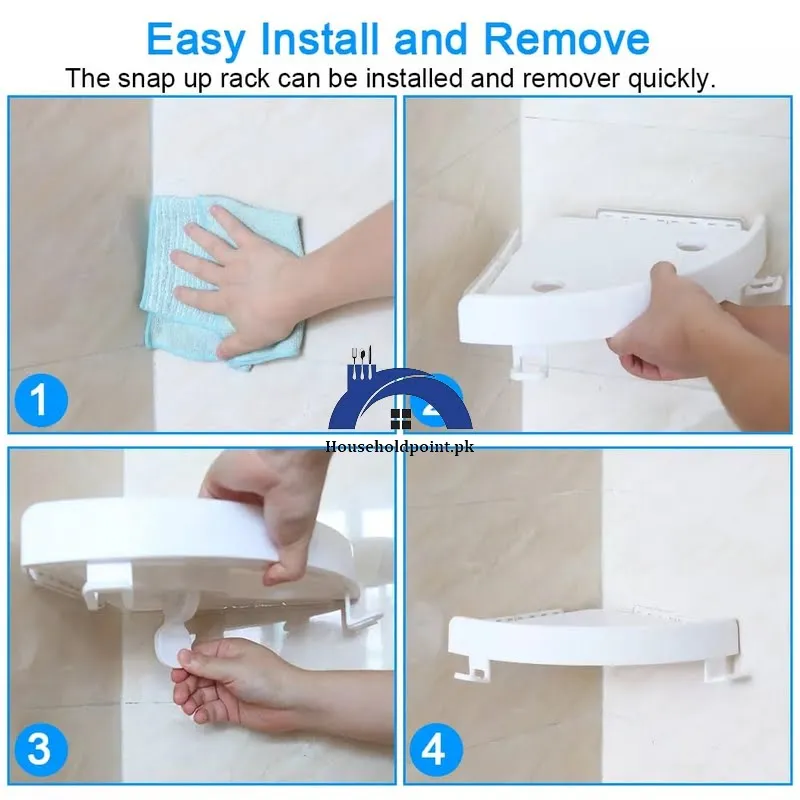 Easy Install and Remove
The snap up rack can be installed and remover quickly.

1

2

Householdpoint.pk

3

4